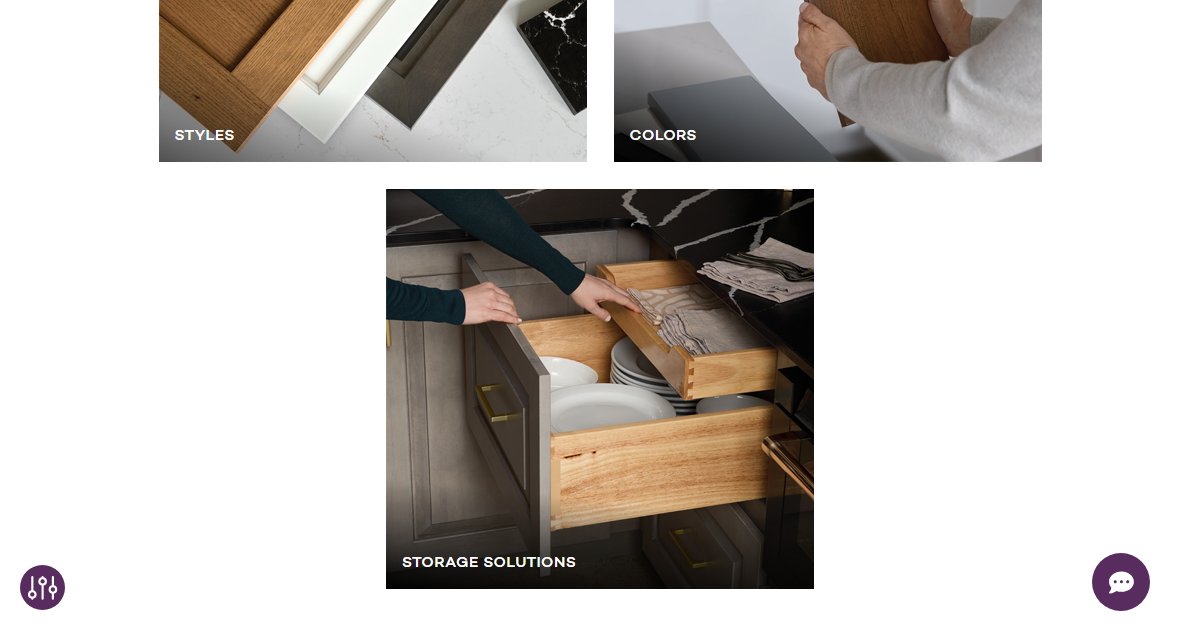 STYLES

COLORS

STORAGE SOLUTIONS